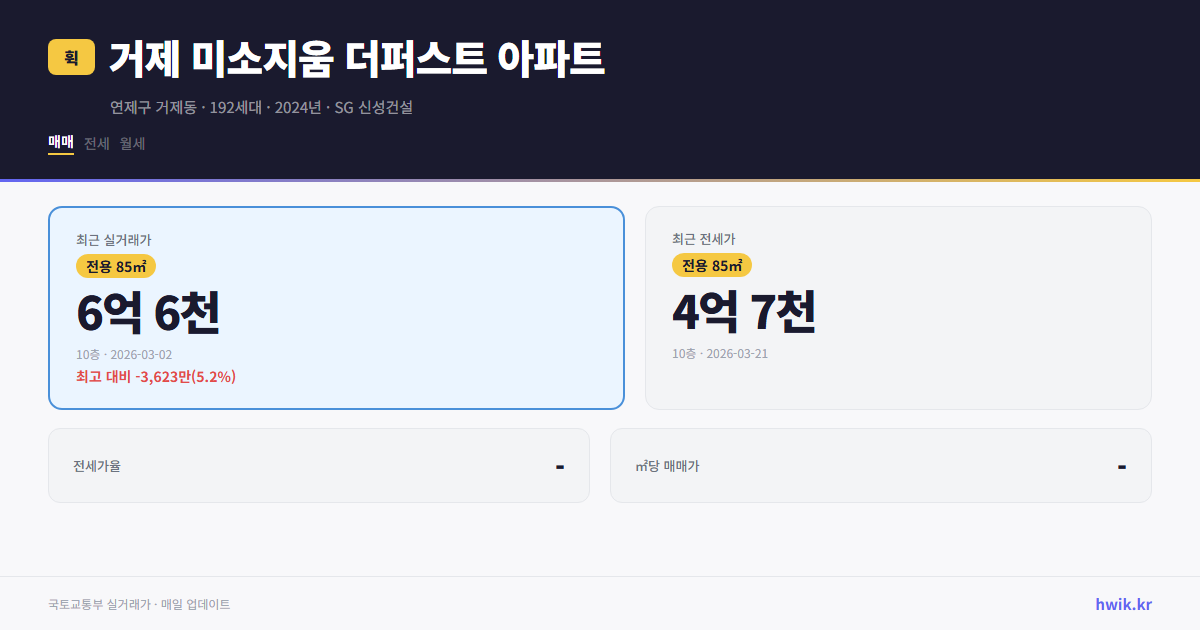 휙 거제 미소지움 더퍼스트 아파트

연제구 거제동 · 192세대 · 2024년 · SG 신성건설

매매 전세 월세

최근 실거래가
전용 85㎡
6억 6천
10층 · 2026-03-02
최고 대비 -3,623만(5.2%)

최근 전세가
전용 85㎡
4억 7천
10층 · 2026-03-21

전세가율 -

㎡당 매매가 -

국토교통부 실거래가 · 매일 업데이트

hwik.kr