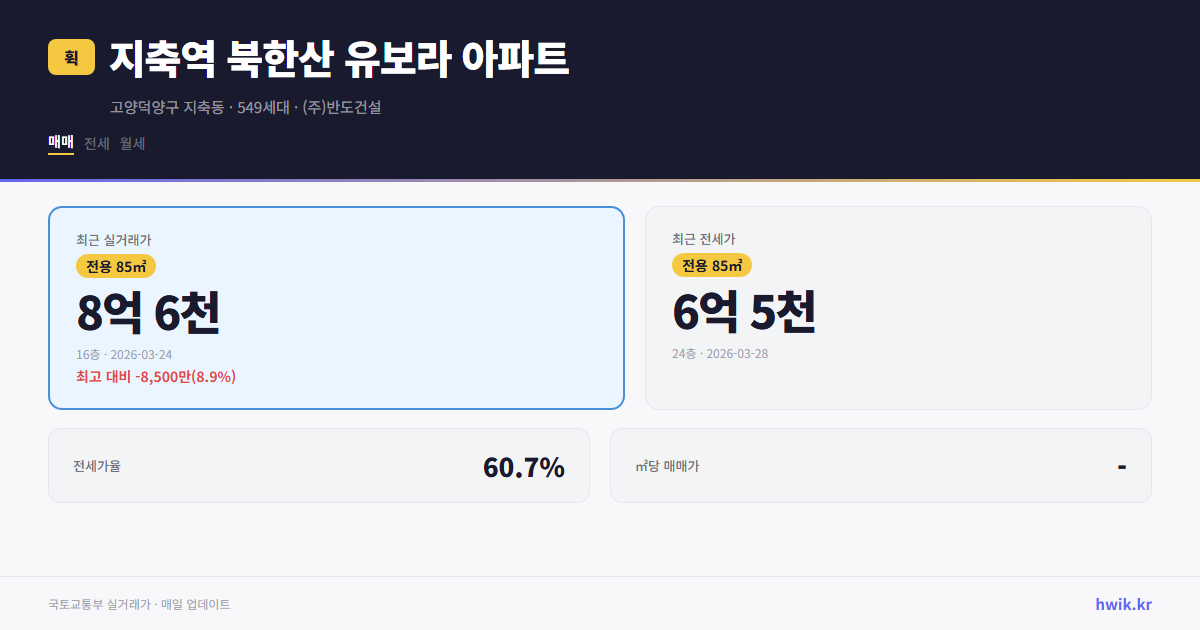 휙 지축역 북한산 유보라 아파트

고양덕양구 지축동 · 549세대 · (주)반도건설

매매 전세 월세

최근 실거래가
전용 85㎡
8억 6천
16층 · 2026-03-24
최고 대비 -8,500만(8.9%)

최근 전세가
전용 85㎡
6억 5천
24층 · 2026-03-28

전세가율 60.7%

㎡당 매매가 -

국토교통부 실거래가 · 매일 업데이트

hwik.kr