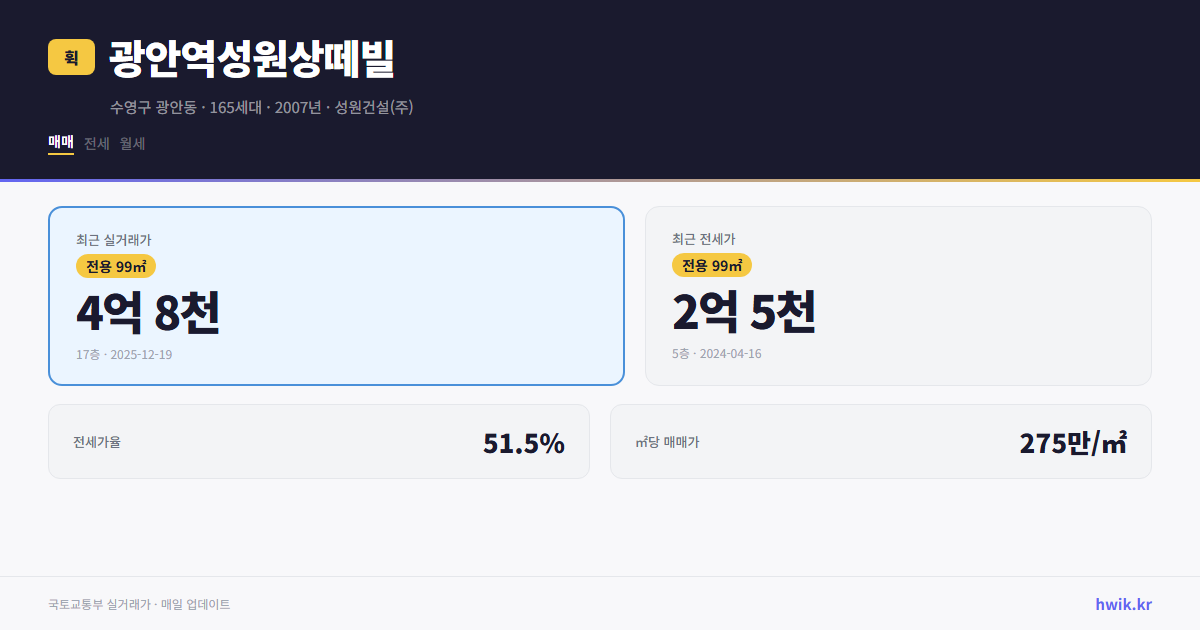 휙 광안역성원상떼빌

수영구 광안동 · 165세대 · 2007년 · 성원건설(주)

매매 전세 월세

최근 실거래가
전용 99㎡
4억 8천
17층 · 2025-12-19

최근 전세가
전용 99㎡
2억 5천
5층 · 2024-04-16

전세가율 51.5%

㎡당 매매가 275만/㎡

국토교통부 실거래가 · 매일 업데이트

hwik.kr