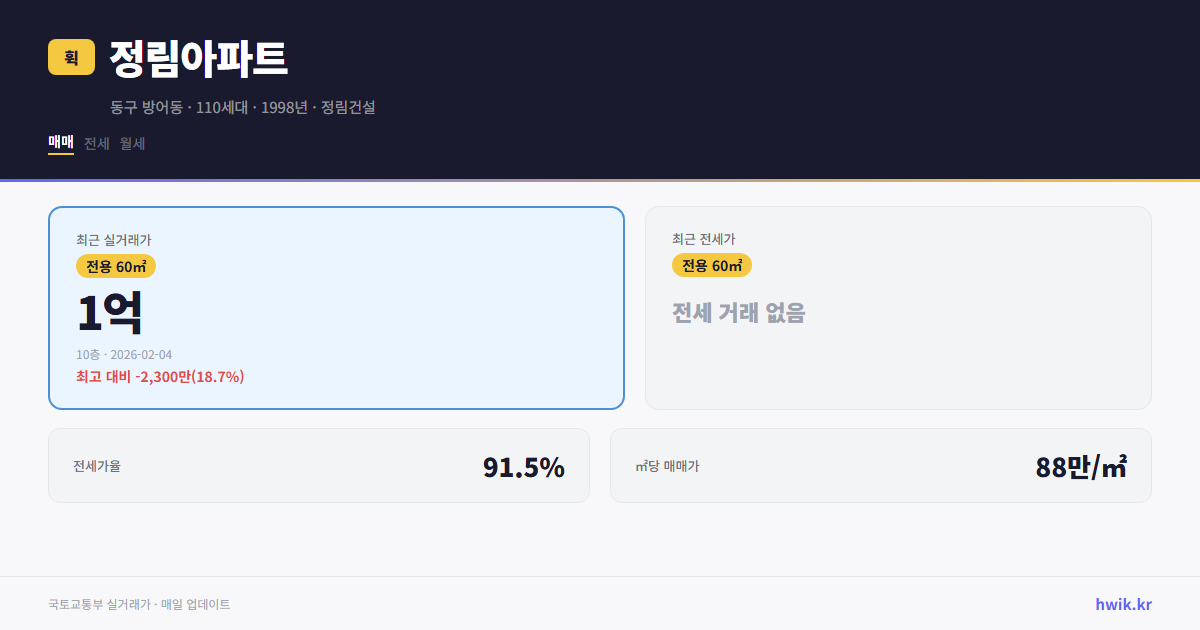 휙 정림아파트

동구 방어동 · 110세대 · 1998년 · 정림건설

매매 전세 월세

최근 실거래가
전용 60㎡
1억
10층 · 2026-02-04
최고 대비 -2,300만(18.7%)

최근 전세가
전용 60㎡
전세 거래 없음

전세가율 91.5%

㎡당 매매가 88만/㎡

국토교통부 실거래가 · 매일 업데이트

hwik.kr