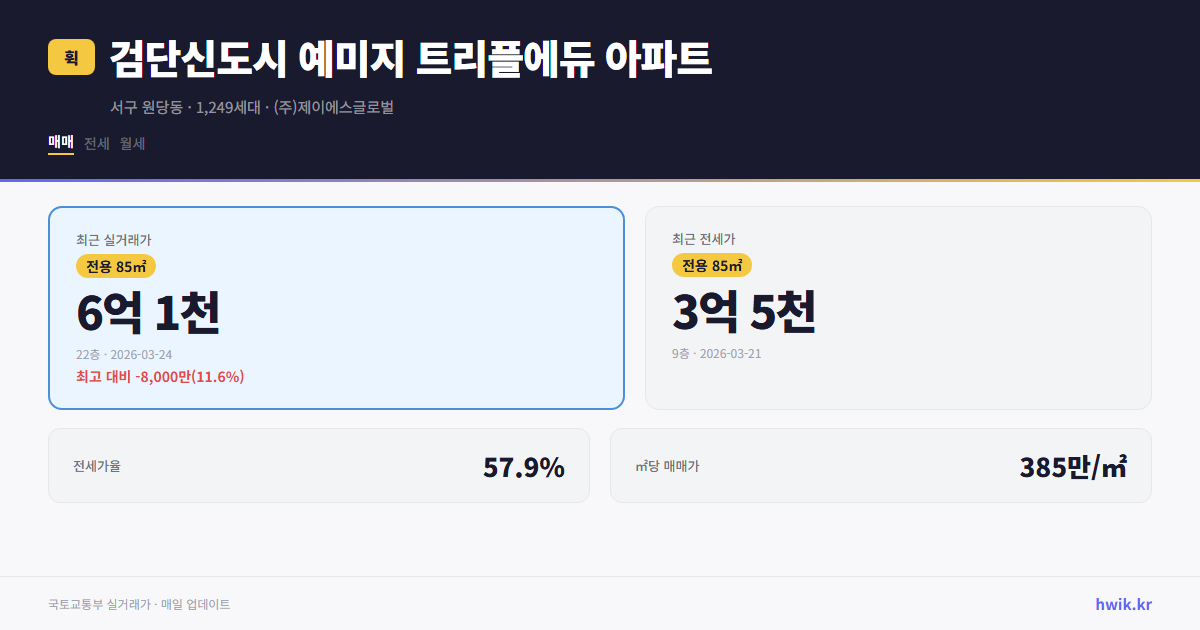 휙

검단신도시 예미지 트리플에듀 아파트

서구 원당동 · 1,249세대 · (주)제이에스글로벌

매매 전세 월세

최근 실거래가
전용 85㎡
6억 1천
22층 · 2026-03-24
최고 대비 -8,000만(11.6%)

최근 전세가
전용 85㎡
3억 5천
9층 · 2026-03-21

전세가율
57.9%

㎡당 매매가
385만/㎡

국토교통부 실거래가 · 매일 업데이트

hwik.kr