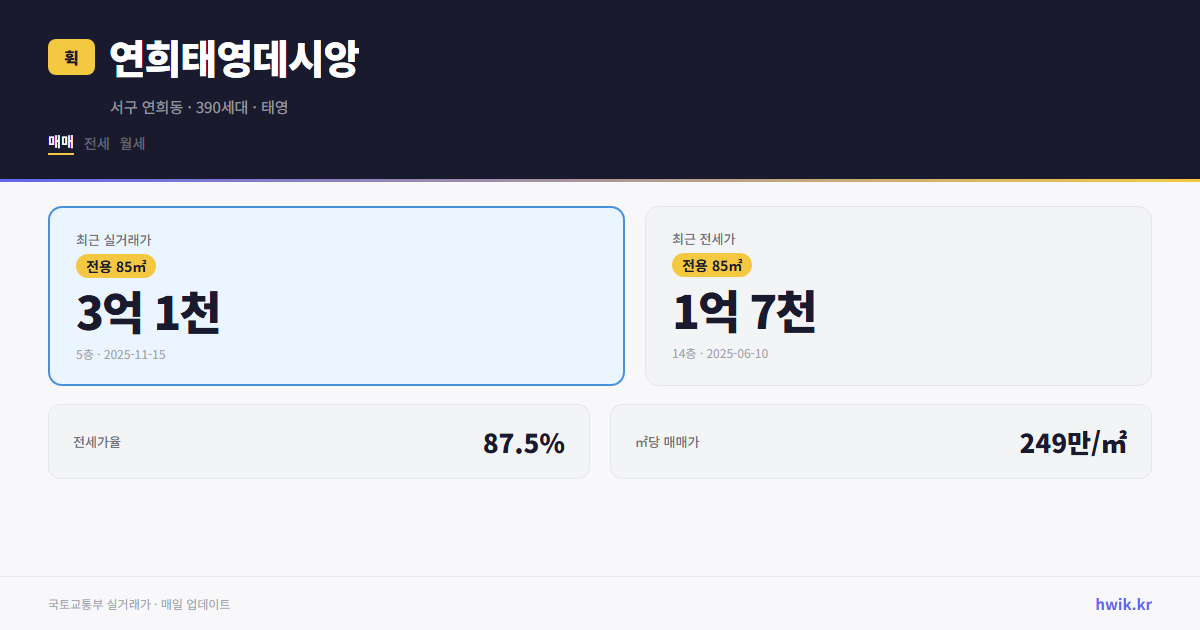 휙
연희태영데시앙
서구 연희동 · 390세대 · 태영
매매 전세 월세

최근 실거래가
전용 85㎡
3억 1천
5층 · 2025-11-15

최근 전세가
전용 85㎡
1억 7천
14층 · 2025-06-10

전세가율
87.5%

㎡당 매매가
249만/㎡

국토교통부 실거래가 · 매일 업데이트
hwik.kr