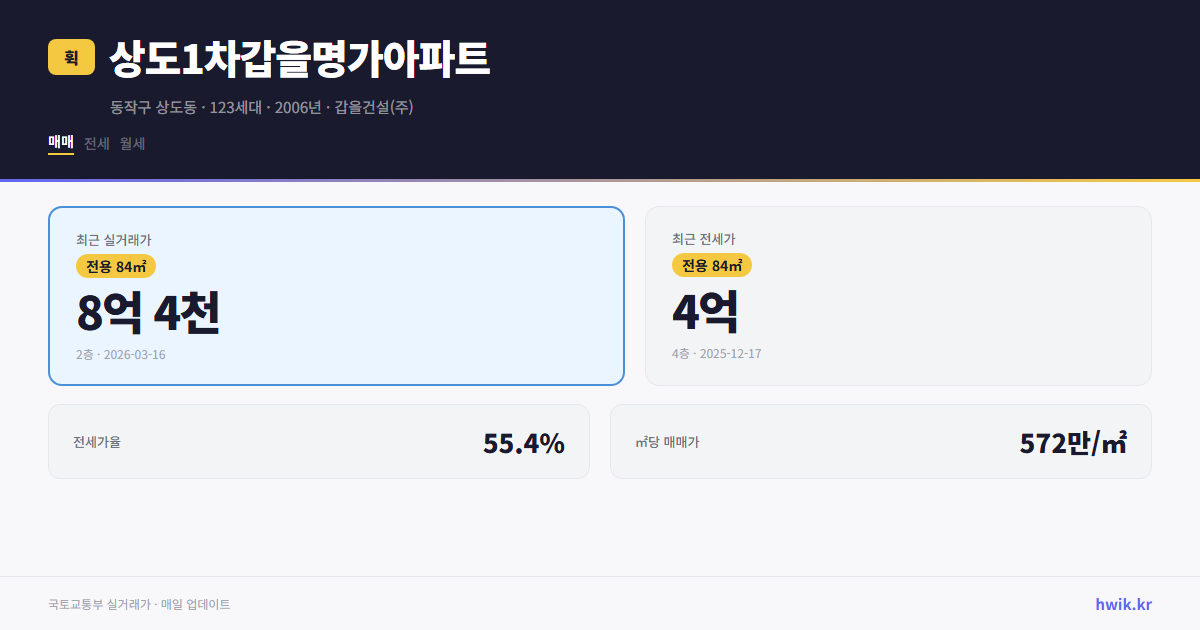 휙 상도1차갑을명가아파트

동작구 상도동 · 123세대 · 2006년 · 갑을건설(주)

매매 전세 월세

최근 실거래가
전용 84㎡
8억 4천
2층 · 2026-03-16

최근 전세가
전용 84㎡
4억
4층 · 2025-12-17

전세가율
55.4%

㎡당 매매가
572만/㎡

국토교통부 실거래가 · 매일 업데이트

hwik.kr