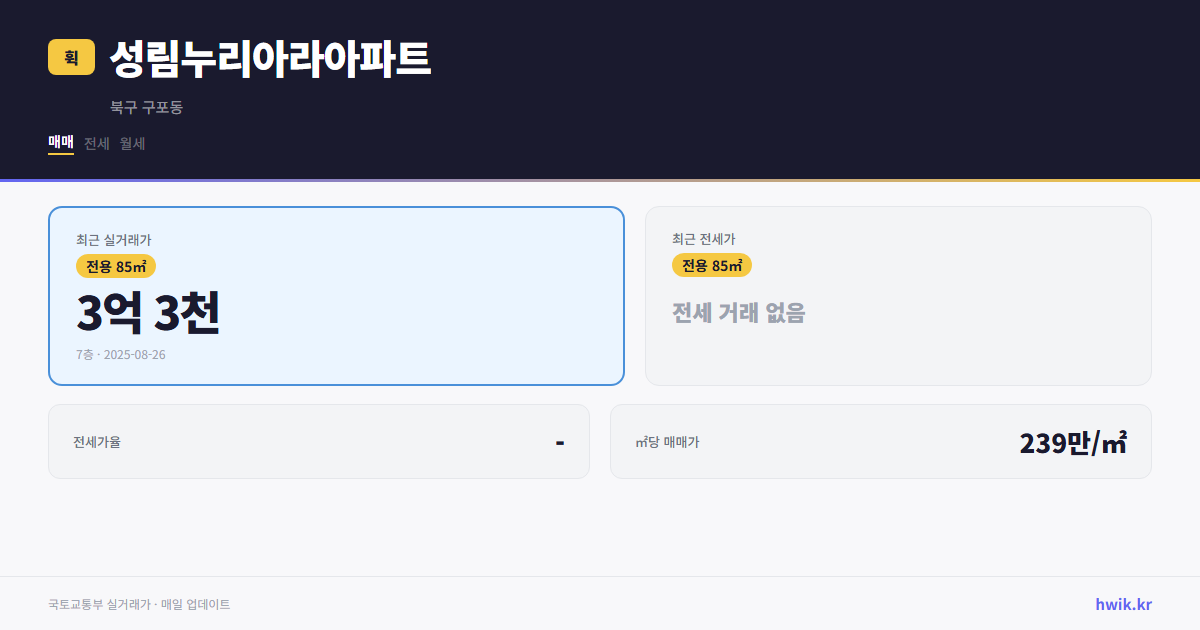 휙 성림누리아라아파트

북구 구포동

매매 전세 월세

최근 실거래가
전용 85㎡
3억 3천
7층 · 2025-08-26

최근 전세가
전용 85㎡
전세 거래 없음

전세가율 -

㎡당 매매가 239만/㎡

국토교통부 실거래가 · 매일 업데이트

hwik.kr