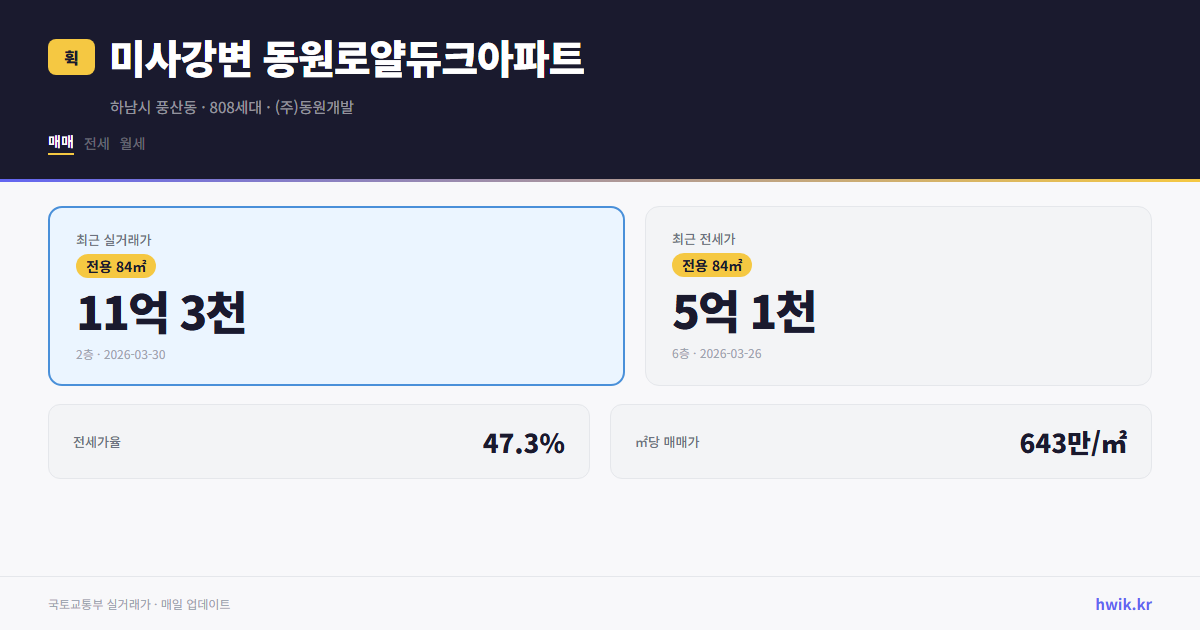 휙

미사강변 동원로얄듀크아파트

하남시 풍산동 · 808세대 · (주)동원개발

매매 전세 월세

최근 실거래가

전용 84㎡

11억 3천

2층 · 2026-03-30

최근 전세가

전용 84㎡

5억 1천

6층 · 2026-03-26

전세가율

47.3%

㎡당 매매가

643만/㎡

국토교통부 실거래가 · 매일 업데이트

hwik.kr