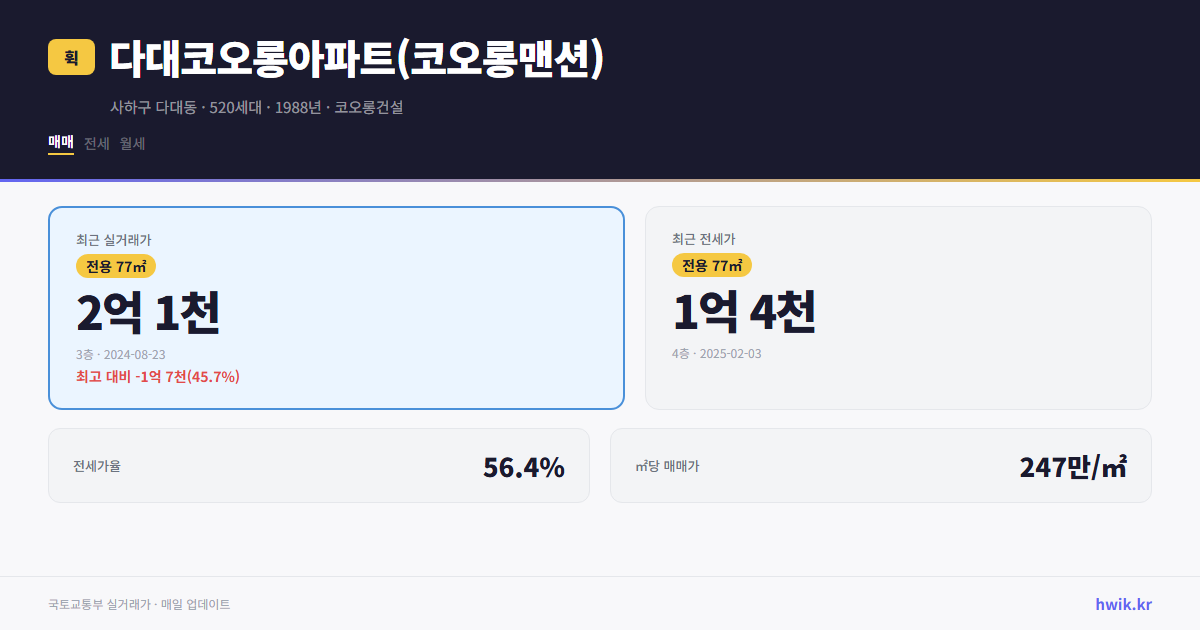 휙 다대코오롱아파트(코오롱맨션)

사하구 다대동 · 520세대 · 1988년 · 코오롱건설

매매 전세 월세

최근 실거래가
전용 77㎡
2억 1천
3층 · 2024-08-23
최고 대비 -1억 7천(45.7%)

최근 전세가
전용 77㎡
1억 4천
4층 · 2025-02-03

전세가율 56.4%

㎡당 매매가 247만/㎡

국토교통부 실거래가 · 매일 업데이트

hwik.kr