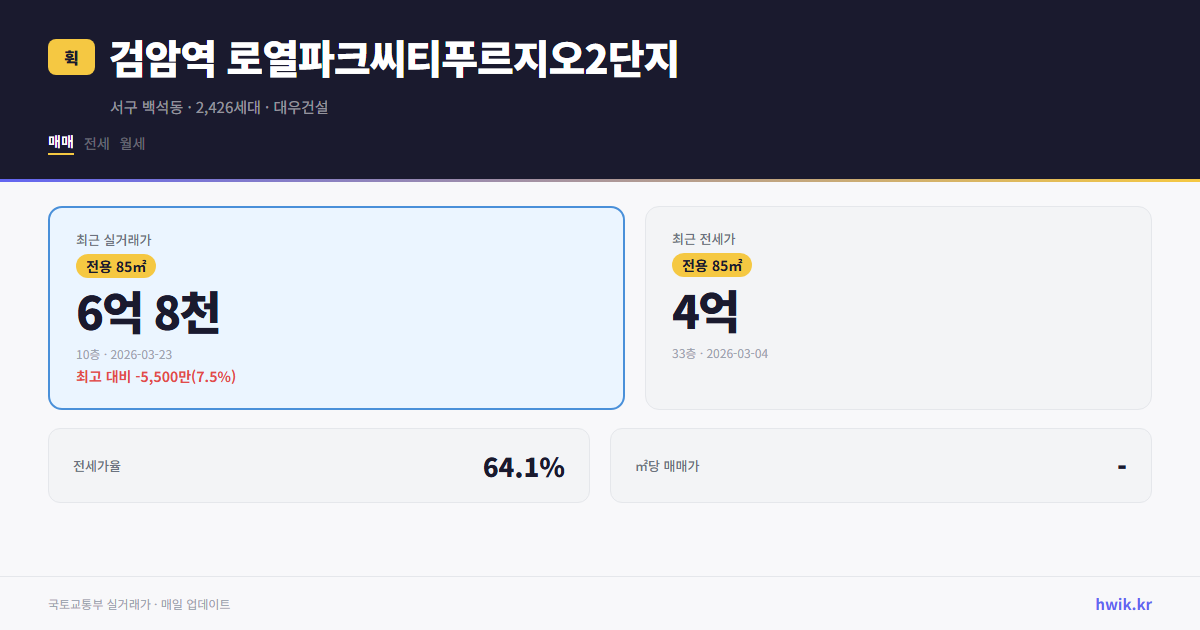 휙

검암역 로열파크씨티푸르지오2단지

서구 백석동 · 2,426세대 · 대우건설

매매 전세 월세

최근 실거래가
전용 85㎡
6억 8천
10층 · 2026-03-23
최고 대비 -5,500만(7.5%)

최근 전세가
전용 85㎡
4억
33층 · 2026-03-04

전세가율
64.1%

㎡당 매매가
-

국토교통부 실거래가 · 매일 업데이트

hwik.kr