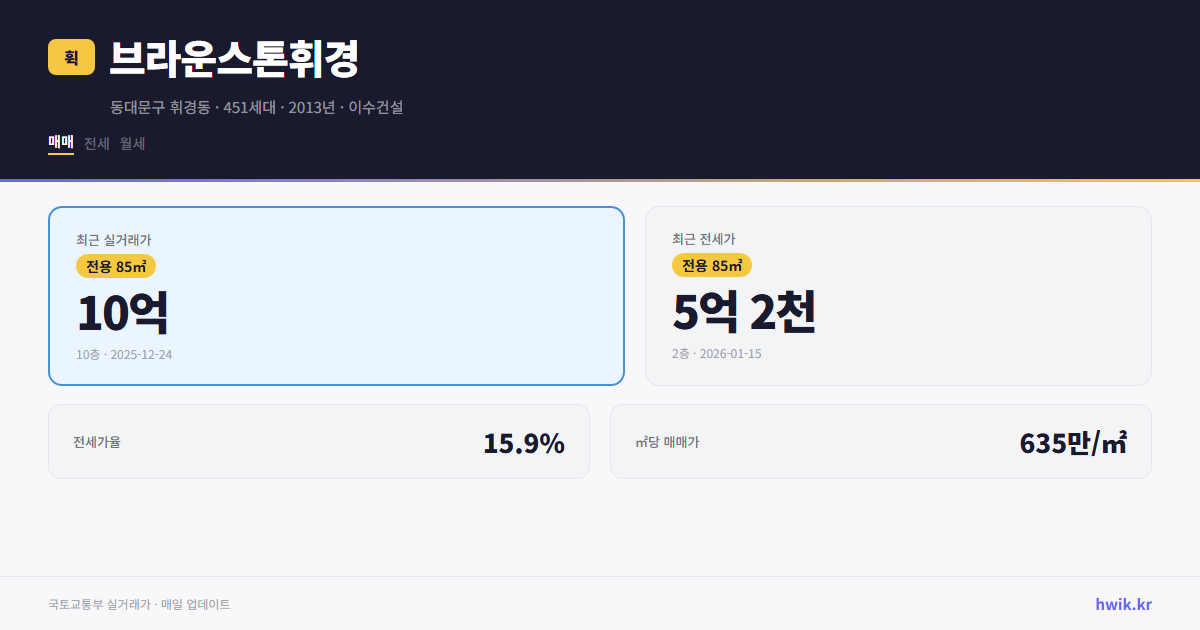 휙 브라운스톤휘경

동대문구 휘경동 · 451세대 · 2013년 · 이수건설

매매 전세 월세

최근 실거래가
전용 85㎡
10억
10층 · 2025-12-24

최근 전세가
전용 85㎡
5억 2천
2층 · 2026-01-15

전세가율
15.9%

㎡당 매매가
635만/㎡

국토교통부 실거래가 · 매일 업데이트
hwik.kr