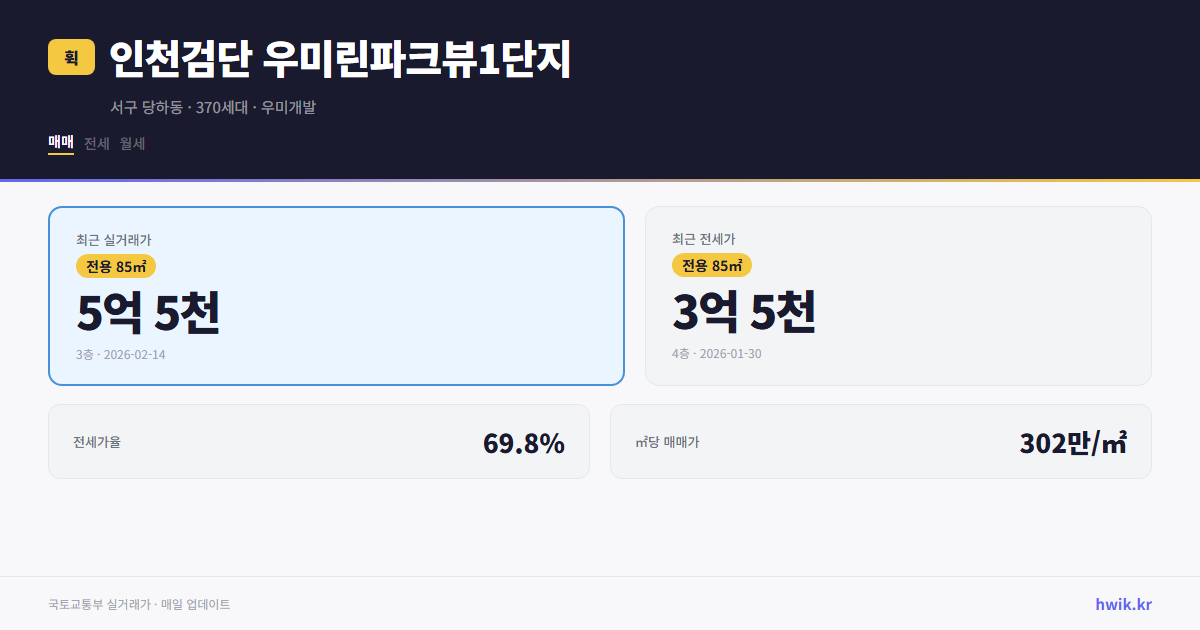 휙

인천검단 우미린파크뷰1단지

서구 당하동 · 370세대 · 우미개발

매매 전세 월세

최근 실거래가
전용 85㎡
5억 5천
3층 · 2026-02-14

최근 전세가
전용 85㎡
3억 5천
4층 · 2026-01-30

전세가율 69.8%

㎡당 매매가 302만/㎡

국토교통부 실거래가 · 매일 업데이트

hwik.kr