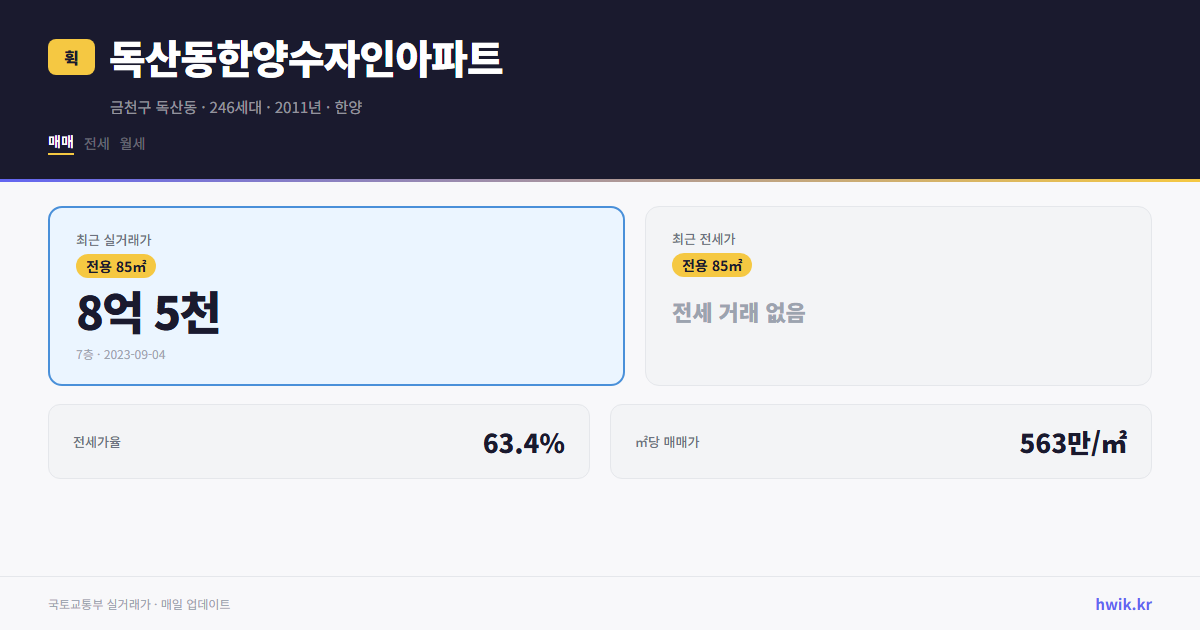 휙 독산동한양수자인아파트

금천구 독산동 · 246세대 · 2011년 · 한양

매매 전세 월세

최근 실거래가
전용 85㎡
8억 5천
7층 · 2023-09-04

최근 전세가
전용 85㎡
전세 거래 없음

전세가율
63.4%

㎡당 매매가
563만/㎡

국토교통부 실거래가 · 매일 업데이트

hwik.kr