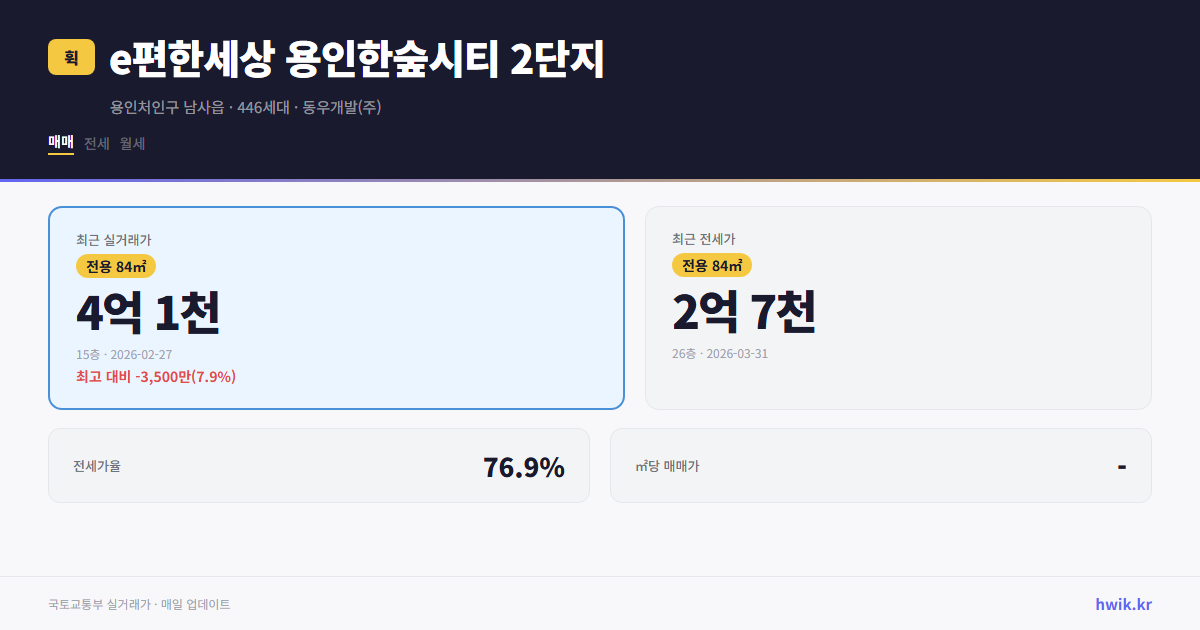 휙 e편한세상 용인한숲시티 2단지

용인처인구 남사읍 · 446세대 · 동우개발(주)

매매 전세 월세

최근 실거래가
전용 84㎡
4억 1천
15층 · 2026-02-27
최고 대비 -3,500만(7.9%)

최근 전세가
전용 84㎡
2억 7천
26층 · 2026-03-31

전세가율 76.9%

㎡당 매매가 -

국토교통부 실거래가 · 매일 업데이트

hwik.kr