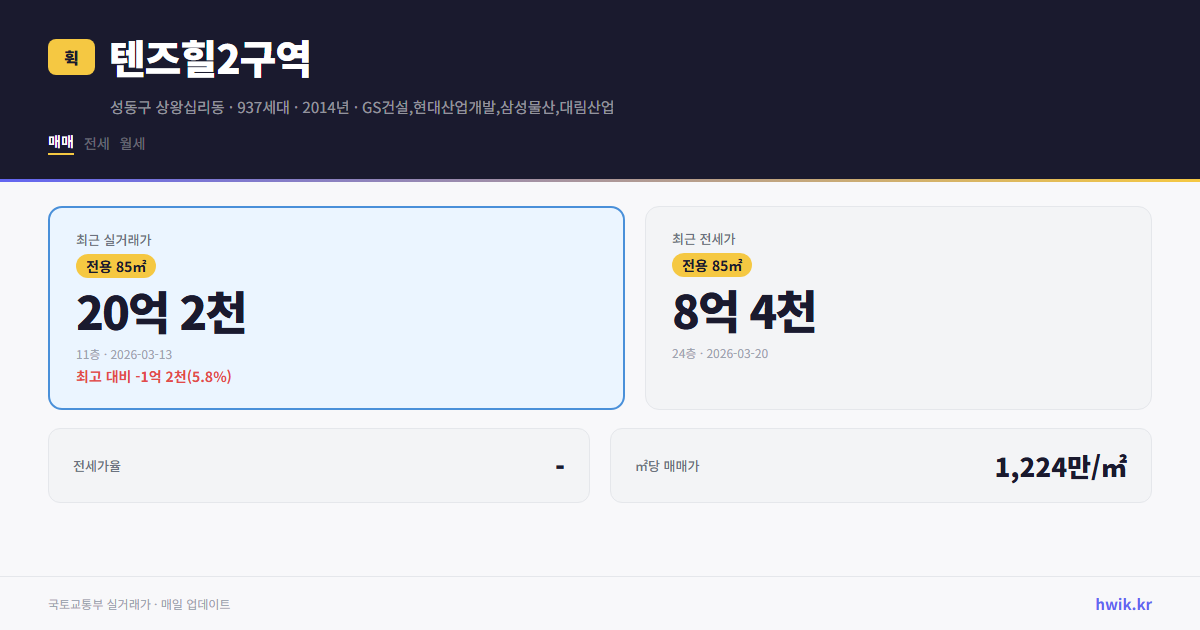 휙
텐즈힐2구역

성동구 상왕십리동 · 937세대 · 2014년 · GS건설,현대산업개발,삼성물산,대림산업

매매 전세 월세

최근 실거래가
전용 85㎡
20억 2천
11층 · 2026-03-13
최고 대비 -1억 2천(5.8%)

최근 전세가
전용 85㎡
8억 4천
24층 · 2026-03-20

전세가율 -

㎡당 매매가 1,224만/㎡

국토교통부 실거래가 · 매일 업데이트

hwik.kr