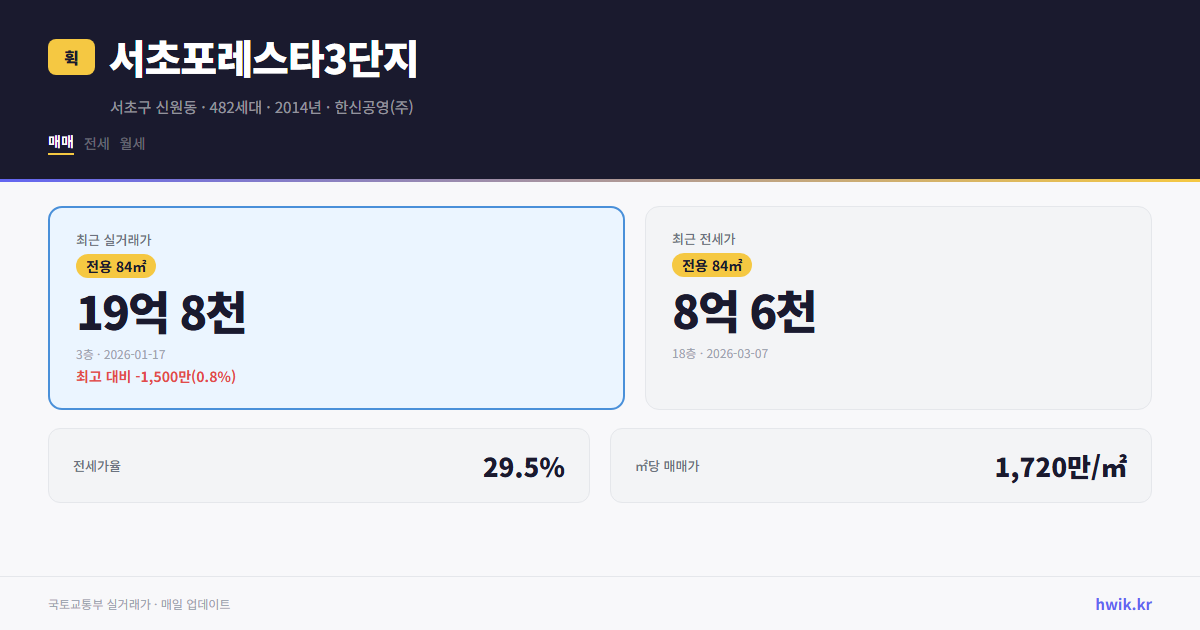 휙 서초포레스타3단지

서초구 신원동 · 482세대 · 2014년 · 한신공영(주)

매매 전세 월세

최근 실거래가
전용 84㎡
19억 8천
3층 · 2026-01-17
최고 대비 -1,500만(0.8%)

최근 전세가
전용 84㎡
8억 6천
18층 · 2026-03-07

전세가율 29.5%

㎡당 매매가 1,720만/㎡

국토교통부 실거래가 · 매일 업데이트

hwik.kr