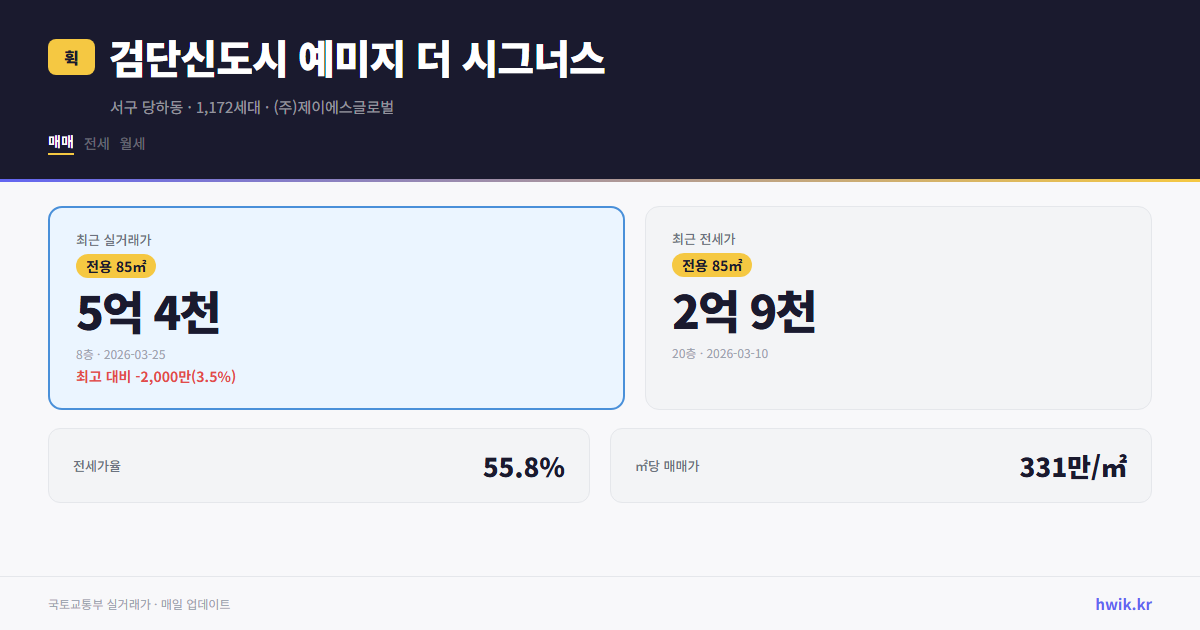 휙

검단신도시 예미지 더 시그너스

서구 당하동 · 1,172세대 · (주)제이에스글로벌

매매 전세 월세

최근 실거래가
전용 85㎡
5억 4천
8층 · 2026-03-25
최고 대비 -2,000만(3.5%)

최근 전세가
전용 85㎡
2억 9천
20층 · 2026-03-10

전세가율 55.8%

㎡당 매매가 331만/㎡

국토교통부 실거래가 · 매일 업데이트

hwik.kr