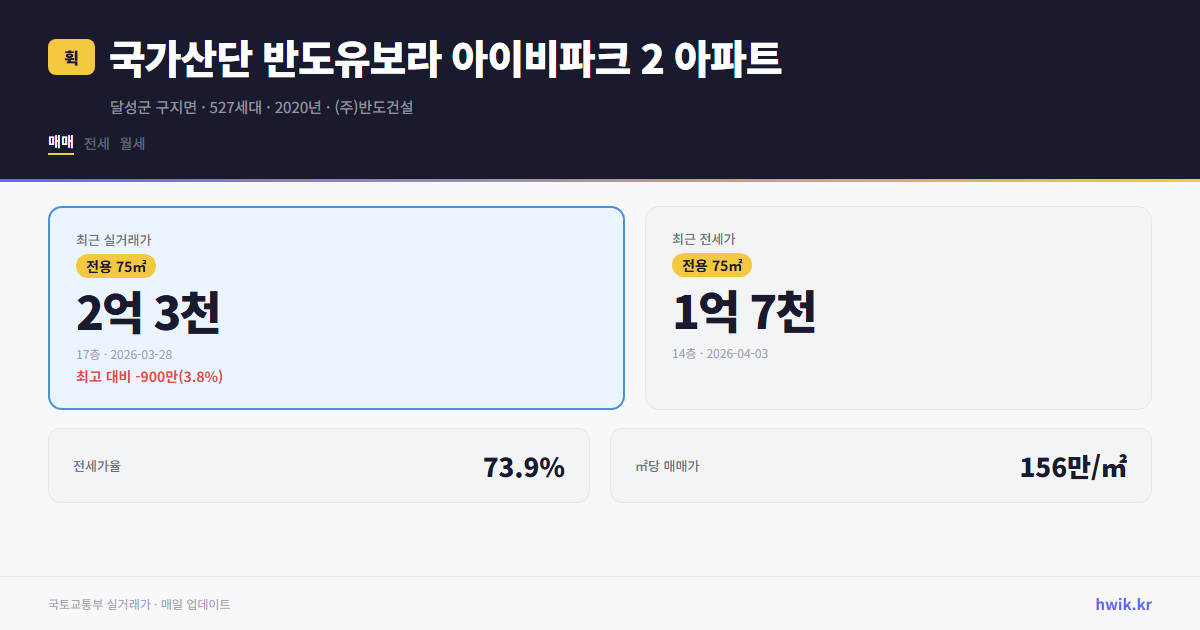 휙

국가산단 반도유보라 아이비파크 2 아파트

달성군 구지면 · 527세대 · 2020년 · (주)반도건설

매매 전세 월세

최근 실거래가
전용 75㎡
2억 3천
17층 · 2026-03-28
최고 대비 -900만(3.8%)

최근 전세가
전용 75㎡
1억 7천
14층 · 2026-04-03

전세가율
73.9%

㎡당 매매가
156만/㎡

국토교통부 실거래가 · 매일 업데이트

hwik.kr