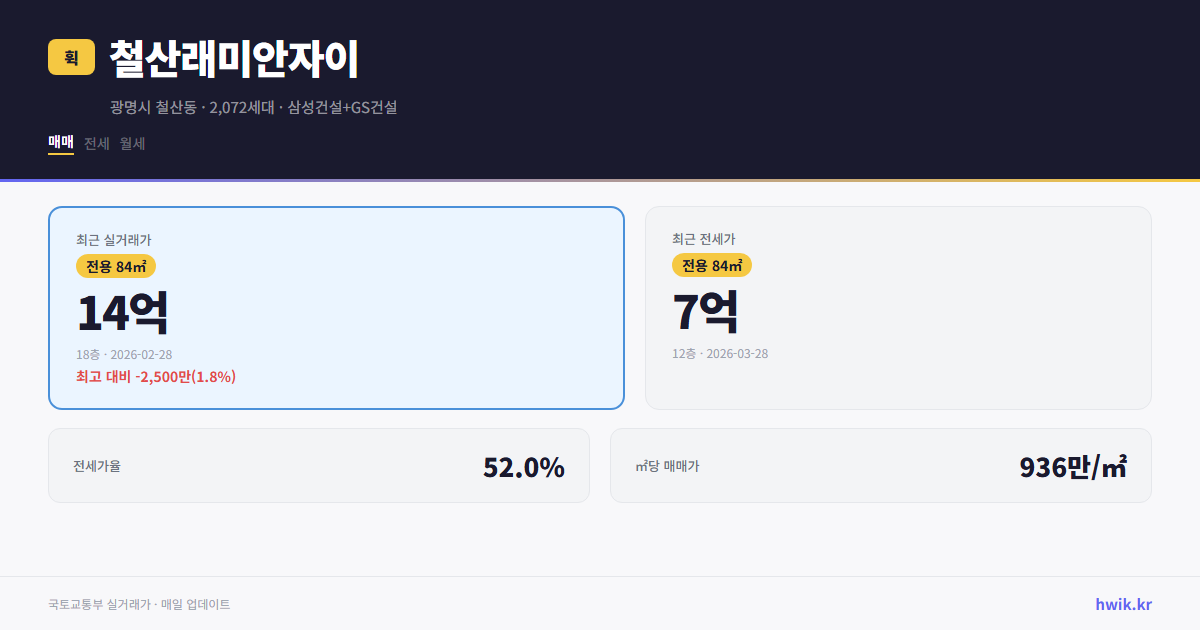 휙 철산래미안자이

광명시 철산동 · 2,072세대 · 삼성건설+GS건설

매매 전세 월세

최근 실거래가
전용 84㎡
14억
18층 · 2026-02-28
최고 대비 -2,500만(1.8%)

최근 전세가
전용 84㎡
7억
12층 · 2026-03-28

전세가율 52.0%

㎡당 매매가 936만/㎡

국토교통부 실거래가 · 매일 업데이트

hwik.kr