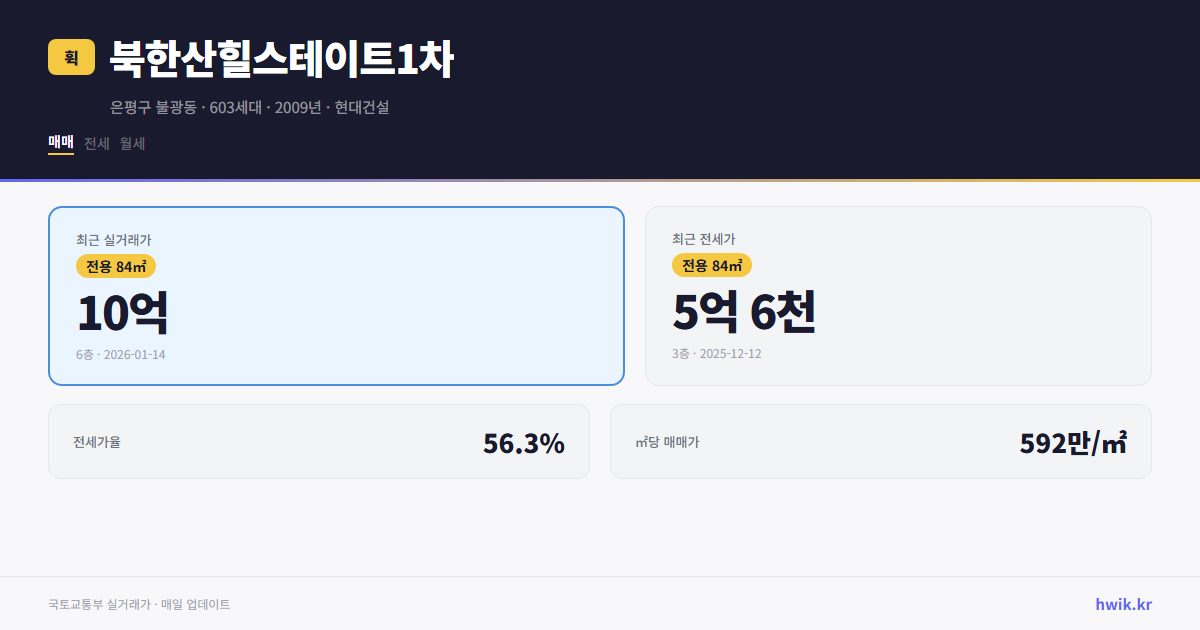 휙 북한산힐스테이트1차

은평구 불광동 · 603세대 · 2009년 · 현대건설

매매 전세 월세

최근 실거래가
전용 84㎡
10억
6층 · 2026-01-14

최근 전세가
전용 84㎡
5억 6천
3층 · 2025-12-12

전세가율 56.3%

㎡당 매매가 592만/㎡

국토교통부 실거래가 · 매일 업데이트

hwik.kr