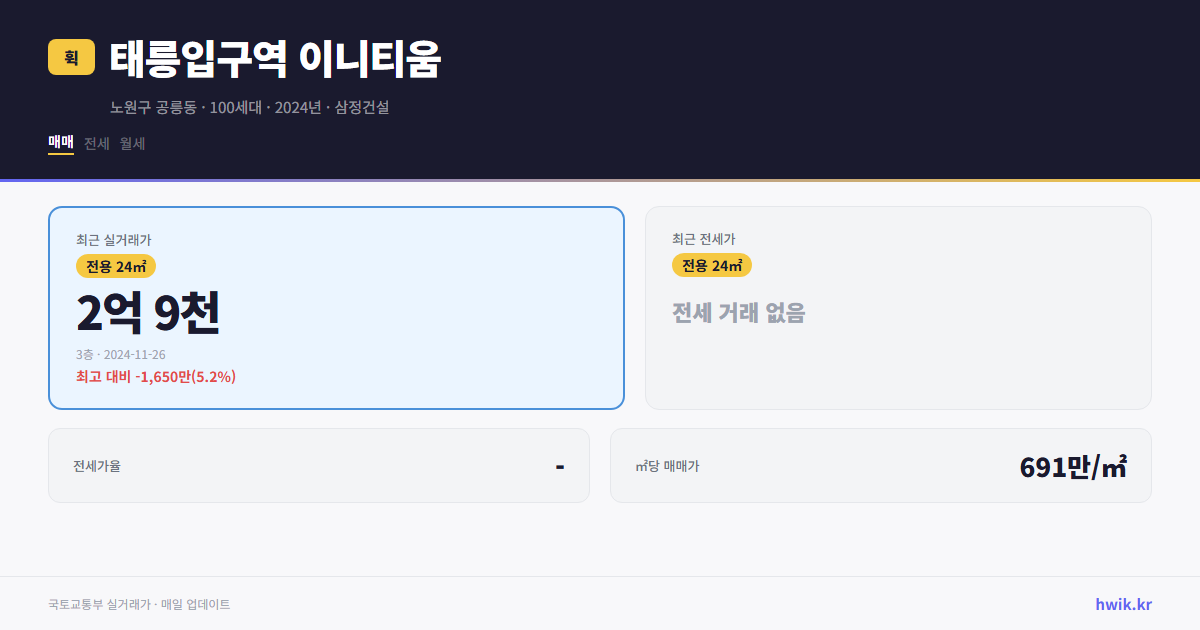 휙
태릉입구역 이니티움

노원구 공릉동 · 100세대 · 2024년 · 삼정건설

매매 전세 월세

최근 실거래가
전용 24㎡
2억 9천
3층 · 2024-11-26
최고 대비 -1,650만(5.2%)

최근 전세가
전용 24㎡
전세 거래 없음

전세가율
-

㎡당 매매가
691만/㎡

국토교통부 실거래가 · 매일 업데이트
hwik.kr