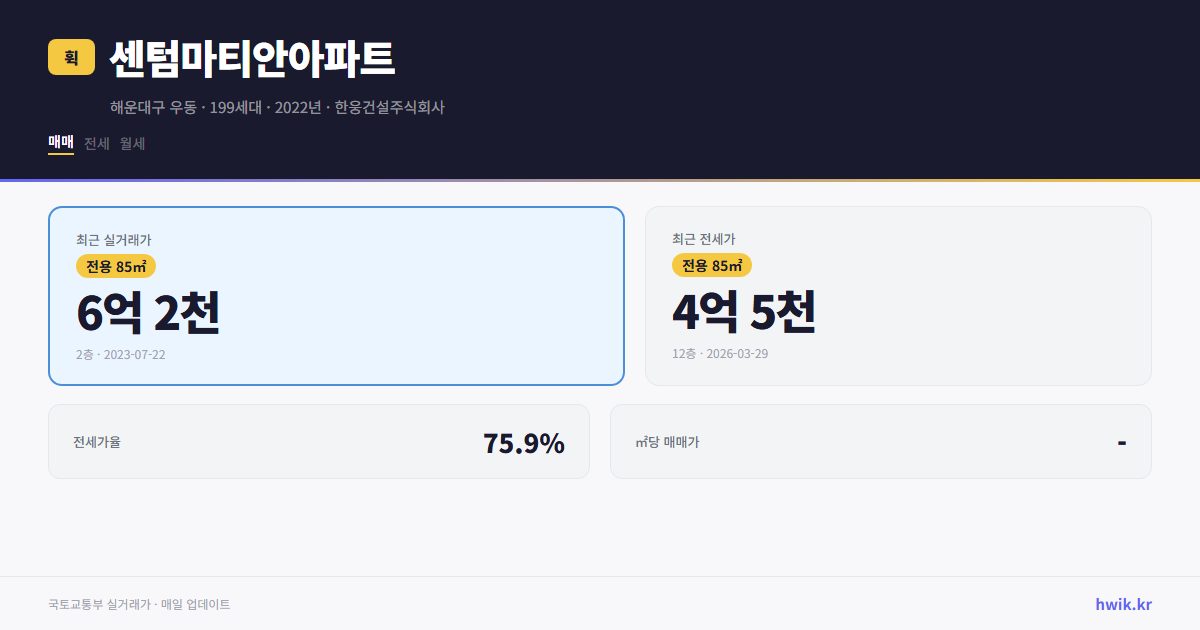 휙 센텀마티안아파트

해운대구 우동 · 199세대 · 2022년 · 한웅건설주식회사

매매 전세 월세

최근 실거래가
전용 85㎡
6억 2천
2층 · 2023-07-22

최근 전세가
전용 85㎡
4억 5천
12층 · 2026-03-29

전세가율 75.9%

㎡당 매매가 -

국토교통부 실거래가 · 매일 업데이트

hwik.kr