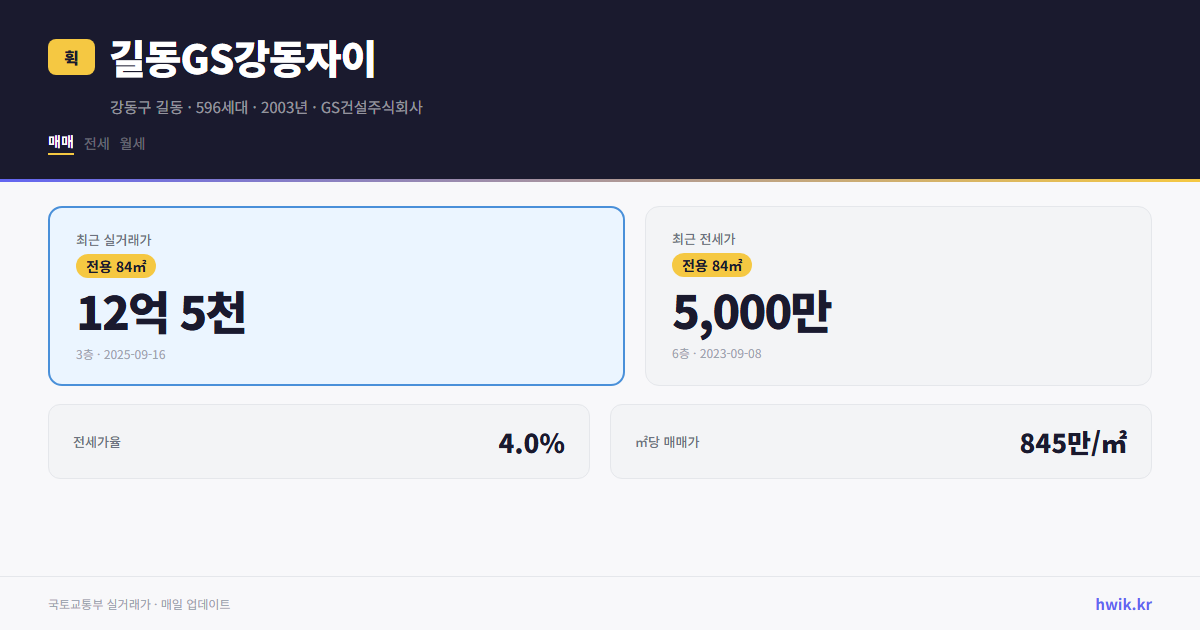 휙

길동GS강동자이

강동구 길동 · 596세대 · 2003년 · GS건설주식회사

매매 전세 월세

최근 실거래가
전용 84㎡
12억 5천
3층 · 2025-09-16

최근 전세가
전용 84㎡
5,000만
6층 · 2023-09-08

전세가율
4.0%

㎡당 매매가
845만/㎡

국토교통부 실거래가 · 매일 업데이트

hwik.kr