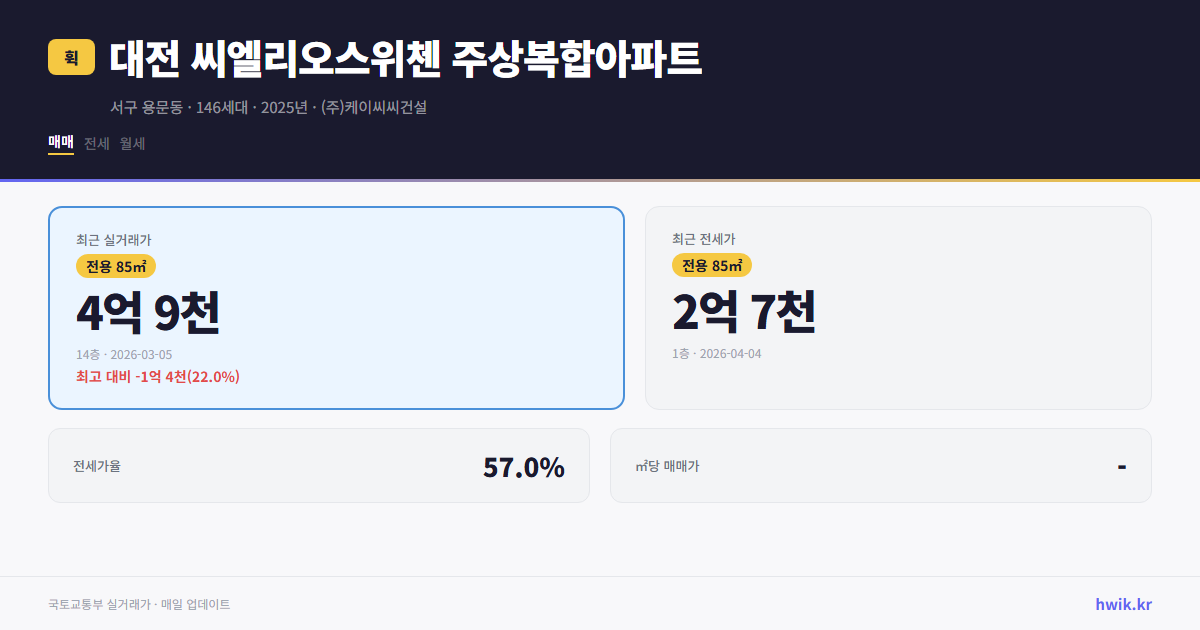 휙

대전 씨엘리오스위첸 주상복합아파트

서구 용문동 · 146세대 · 2025년 · (주)케이씨씨건설

매매 전세 월세

최근 실거래가
전용 85㎡
4억 9천
14층 · 2026-03-05
최고 대비 -1억 4천(22.0%)

최근 전세가
전용 85㎡
2억 7천
1층 · 2026-04-04

전세가율
57.0%

㎡당 매매가
-

국토교통부 실거래가 · 매일 업데이트

hwik.kr