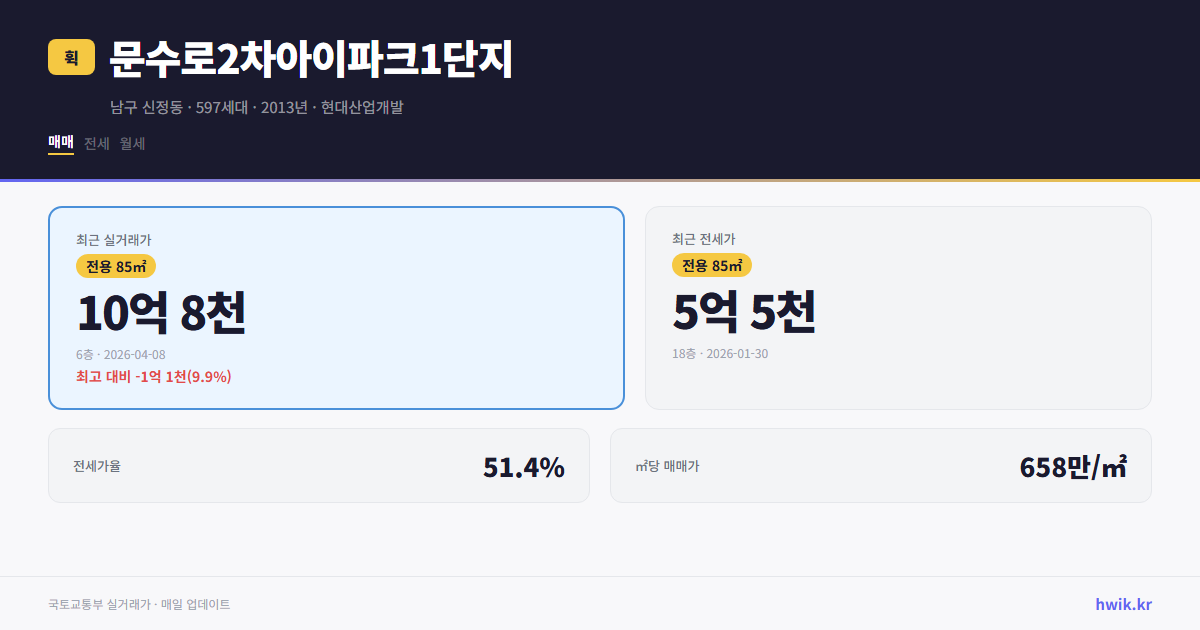 휙 문수로2차아이파크1단지

남구 신정동 · 597세대 · 2013년 · 현대산업개발

매매 전세 월세

최근 실거래가
전용 85㎡
10억 8천
6층 · 2026-04-08
최고 대비 -1억 1천(9.9%)

최근 전세가
전용 85㎡
5억 5천
18층 · 2026-01-30

전세가율 51.4%

㎡당 매매가 658만/㎡

국토교통부 실거래가 · 매일 업데이트

hwik.kr