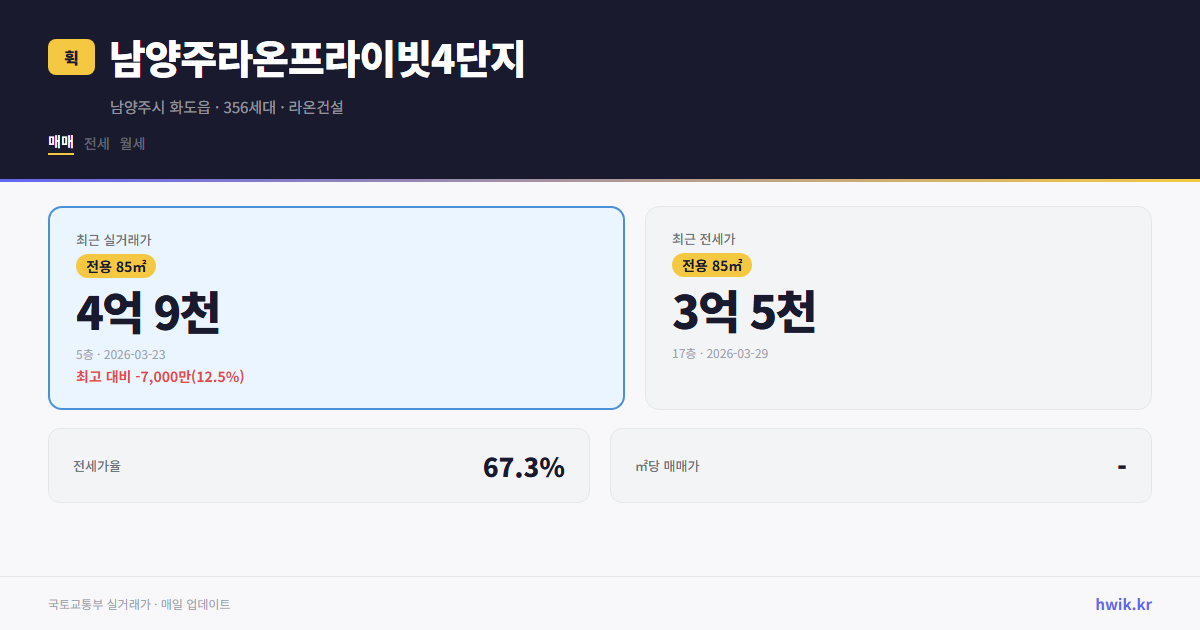 휙

남양주라온프라이빗4단지

남양주시 화도읍 · 356세대 · 라온건설

매매 전세 월세

최근 실거래가
전용 85㎡
4억 9천
5층 · 2026-03-23
최고 대비 -7,000만(12.5%)

최근 전세가
전용 85㎡
3억 5천
17층 · 2026-03-29

전세가율
67.3%

㎡당 매매가
-

국토교통부 실거래가 · 매일 업데이트

hwik.kr