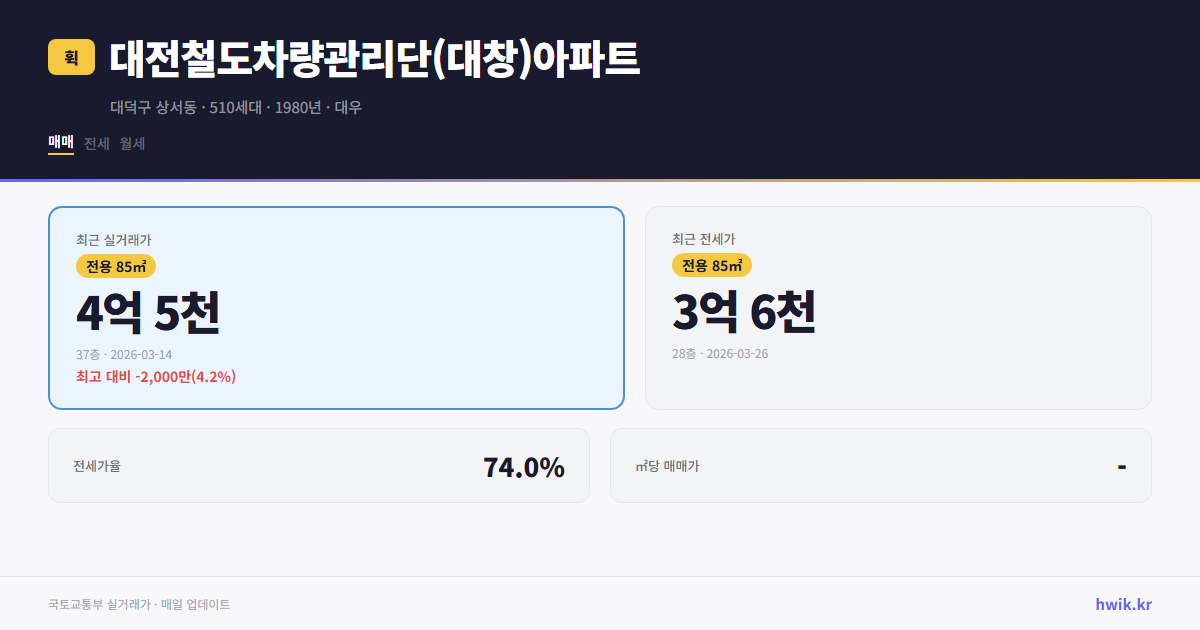 휙 대전철도차량관리단(대창)아파트

대덕구 상서동 · 510세대 · 1980년 · 대우

매매 전세 월세

최근 실거래가
전용 85㎡
4억 5천
37층 · 2026-03-14
최고 대비 -2,000만(4.2%)

최근 전세가
전용 85㎡
3억 6천
28층 · 2026-03-26

전세가율 74.0%

㎡당 매매가 -

국토교통부 실거래가 · 매일 업데이트

hwik.kr