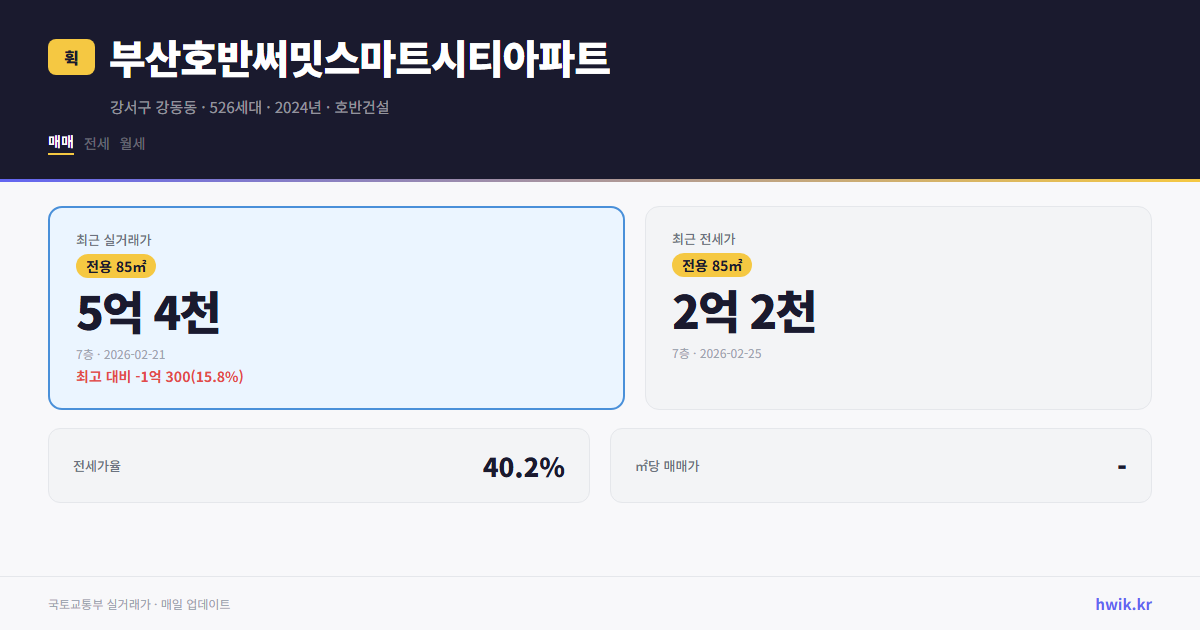 휙 부산호반써밋스마트시티아파트

강서구 강동동 · 526세대 · 2024년 · 호반건설

매매 전세 월세

최근 실거래가
전용 85㎡
5억 4천
7층 · 2026-02-21
최고 대비 -1억 300(15.8%)

최근 전세가
전용 85㎡
2억 2천
7층 · 2026-02-25

전세가율 40.2%

㎡당 매매가 -

국토교통부 실거래가 · 매일 업데이트

hwik.kr