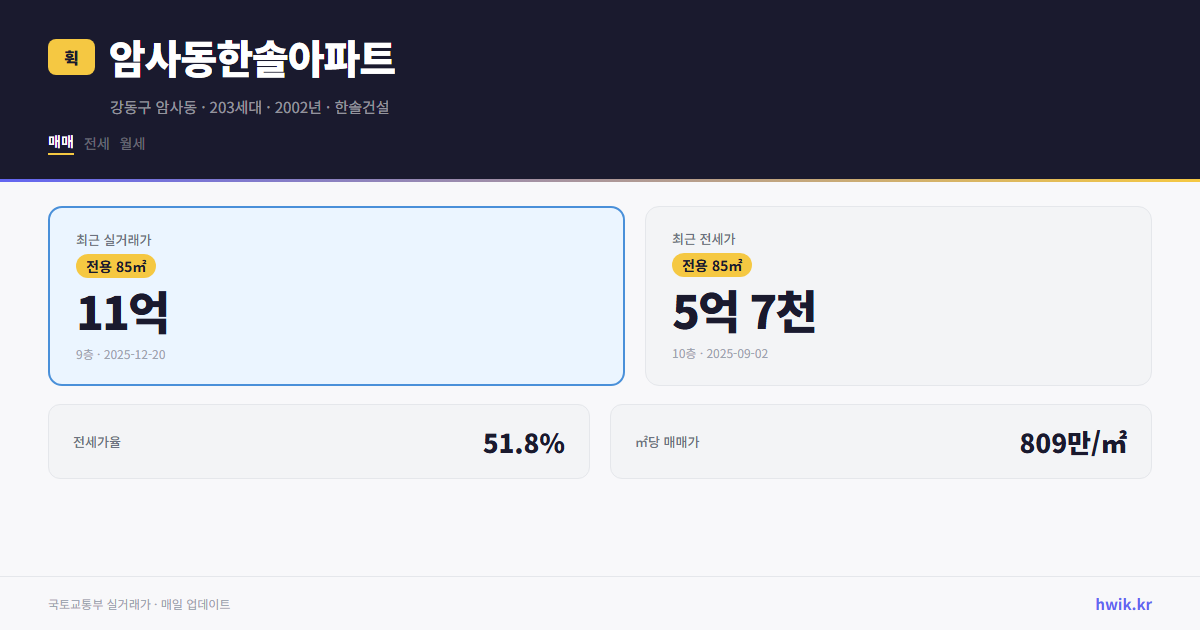 휙 암사동한솔아파트

강동구 암사동 · 203세대 · 2002년 · 한솔건설

매매 전세 월세

최근 실거래가
전용 85㎡
11억
9층 · 2025-12-20

최근 전세가
전용 85㎡
5억 7천
10층 · 2025-09-02

전세가율 51.8%

㎡당 매매가 809만/㎡

국토교통부 실거래가 · 매일 업데이트

hwik.kr