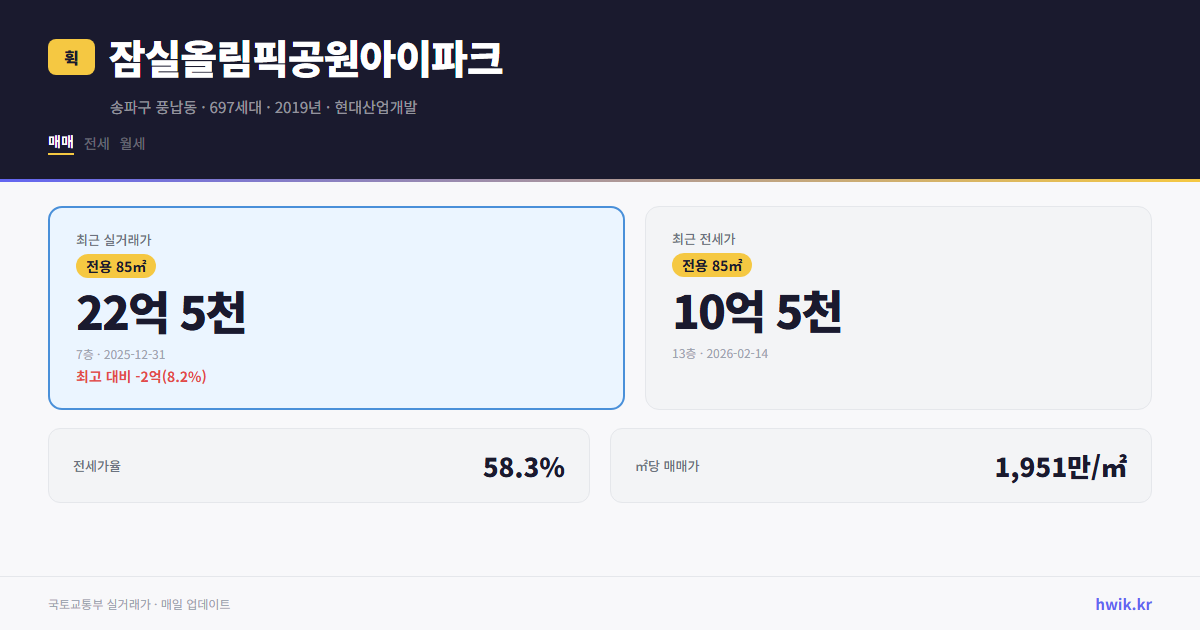 휙 잠실올림픽공원아이파크

송파구 풍납동 · 697세대 · 2019년 · 현대산업개발

매매 전세 월세

최근 실거래가
전용 85㎡
22억 5천
7층 · 2025-12-31
최고 대비 -2억(8.2%)

최근 전세가
전용 85㎡
10억 5천
13층 · 2026-02-14

전세가율 58.3%

㎡당 매매가 1,951만/㎡

국토교통부 실거래가 · 매일 업데이트

hwik.kr