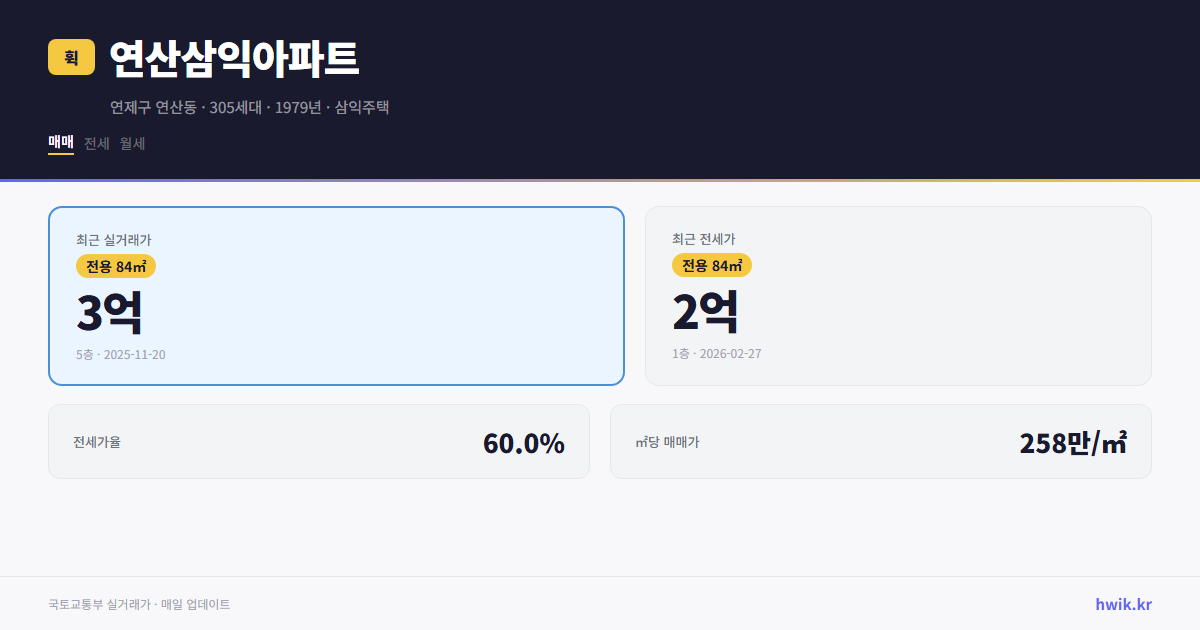 휙 연산삼익아파트

연제구 연산동 · 305세대 · 1979년 · 삼익주택

매매 전세 월세

최근 실거래가
전용 84㎡
3억
5층 · 2025-11-20

최근 전세가
전용 84㎡
2억
1층 · 2026-02-27

전세가율 60.0%

㎡당 매매가 258만/㎡

국토교통부 실거래가 · 매일 업데이트

hwik.kr