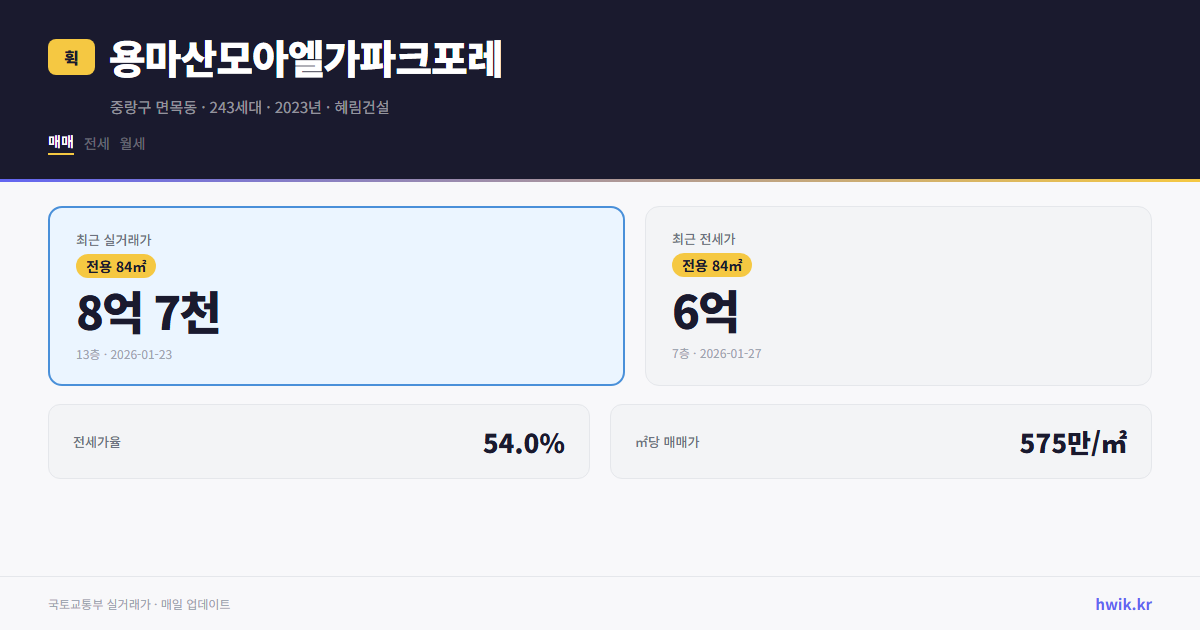 휙 용마산모아엘가파크포레

중랑구 면목동 · 243세대 · 2023년 · 혜림건설

매매 전세 월세

최근 실거래가
전용 84㎡
8억 7천
13층 · 2026-01-23

최근 전세가
전용 84㎡
6억
7층 · 2026-01-27

전세가율 54.0%

㎡당 매매가 575만/㎡

국토교통부 실거래가 · 매일 업데이트

hwik.kr