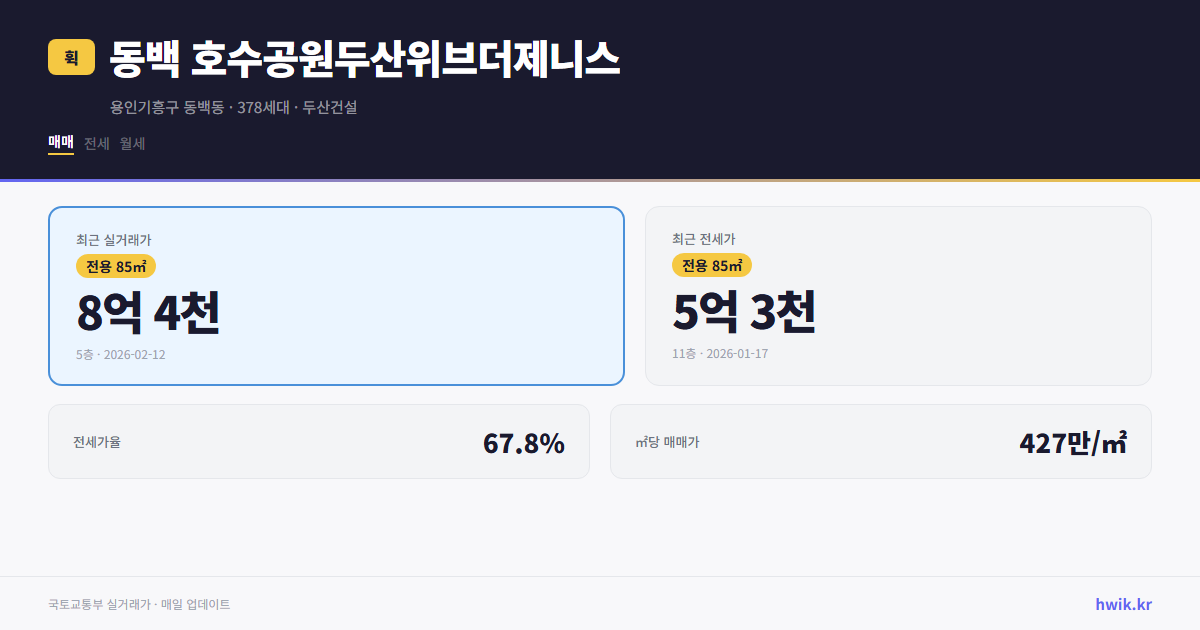 휙 동백 호수공원두산위브더제니스

용인기흥구 동백동 · 378세대 · 두산건설

매매 전세 월세

최근 실거래가
전용 85㎡
8억 4천
5층 · 2026-02-12

최근 전세가
전용 85㎡
5억 3천
11층 · 2026-01-17

전세가율 67.8%

㎡당 매매가 427만/㎡

국토교통부 실거래가 · 매일 업데이트

hwik.kr